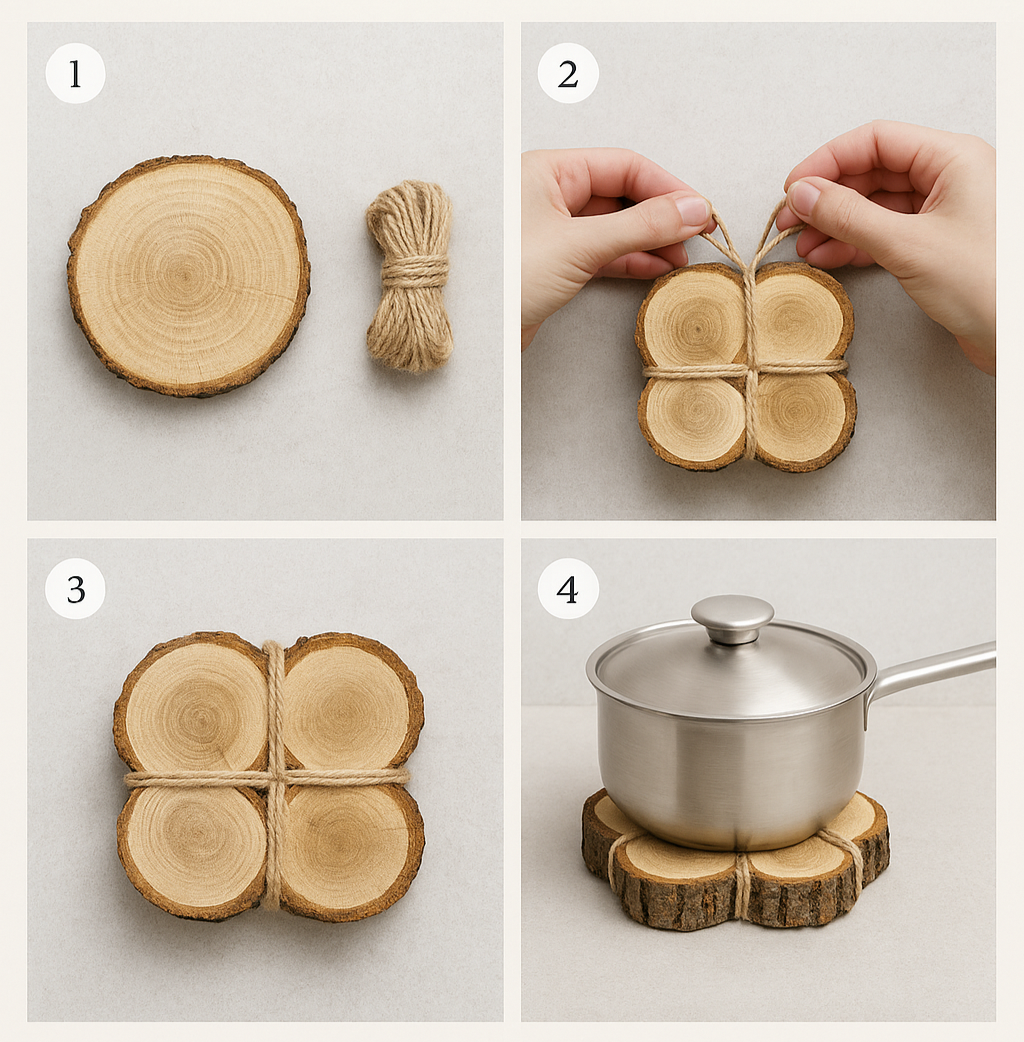 1

2

3

4